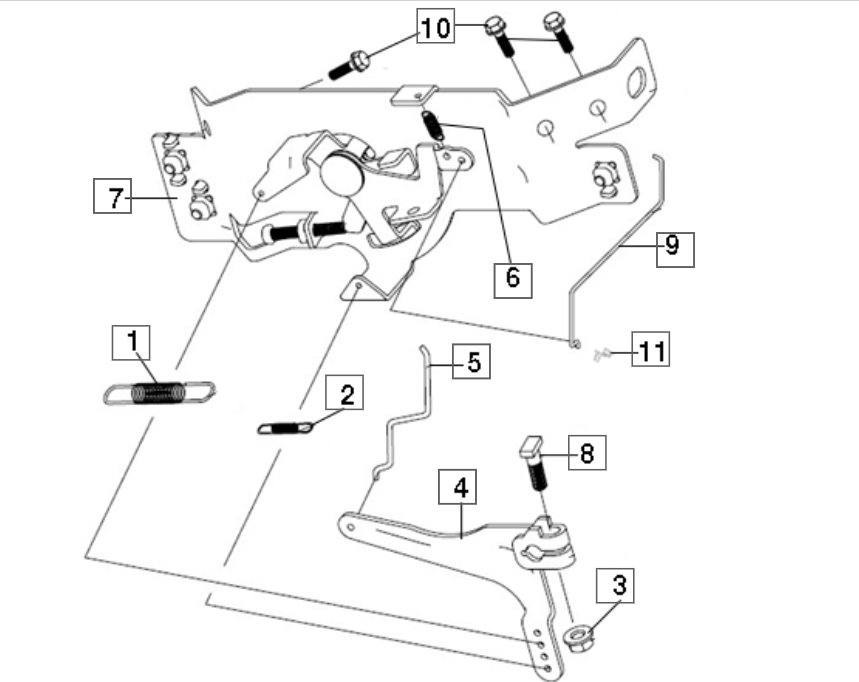 10
7
6
9
11
1
5
2
8
4
3