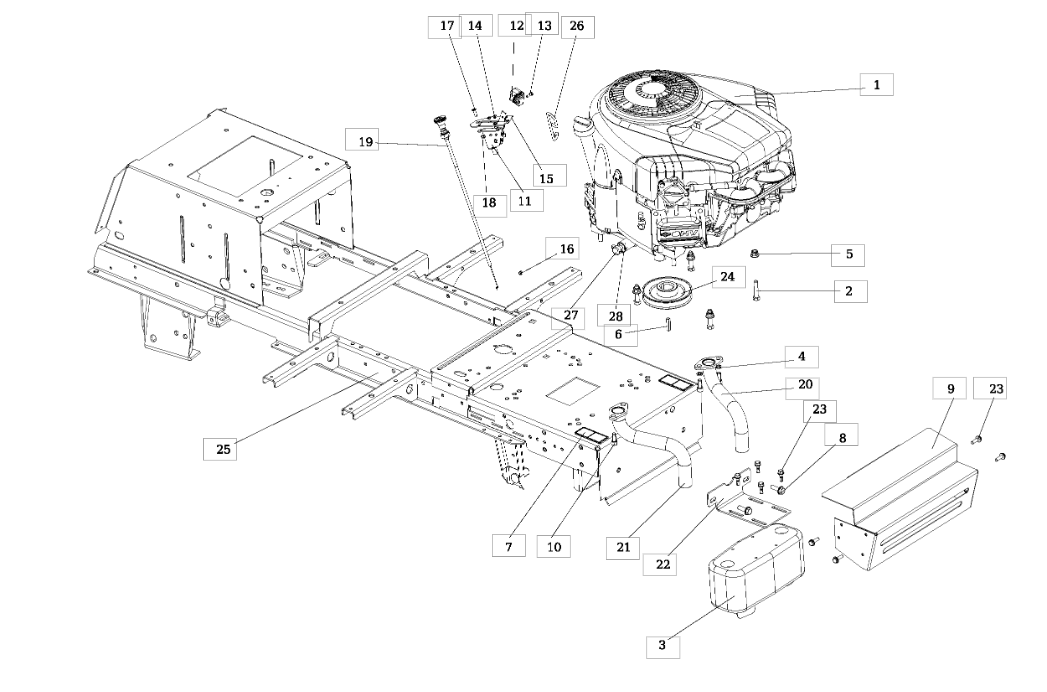 17
14
12
13
26
1
19
15
18
11
16
5
24
2
27
28
6
4
20
9
23
23
8
25
7
10
21
22
3