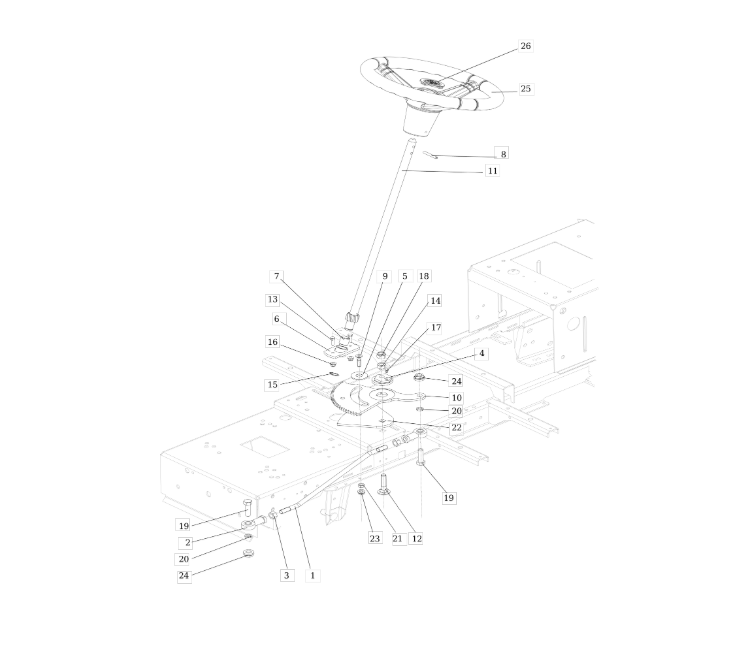 26
25
8
11
7
9
5
18
13
14
6
17
16
4
15
24
10
20
22
19
19
2
20
24
3
1
23
21
12