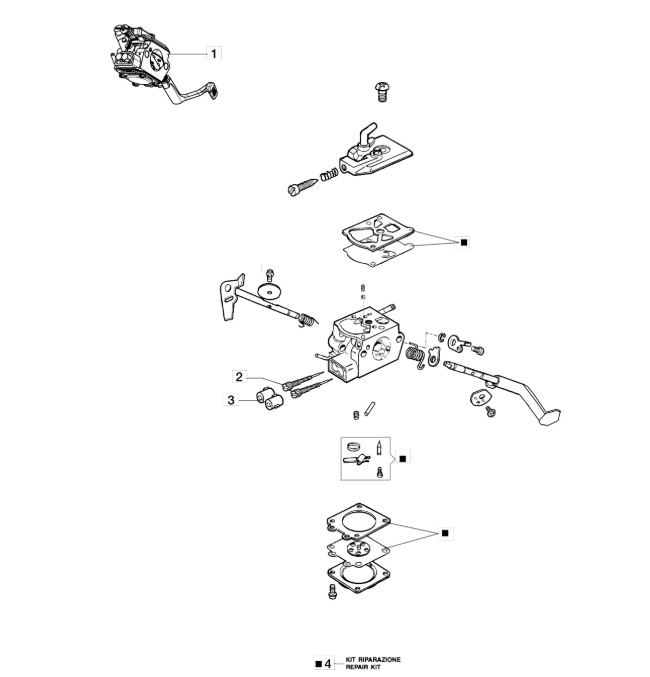 1

■

2

3

■

■

■ 4 KIT RIPARAZIONE
REPAIR KIT