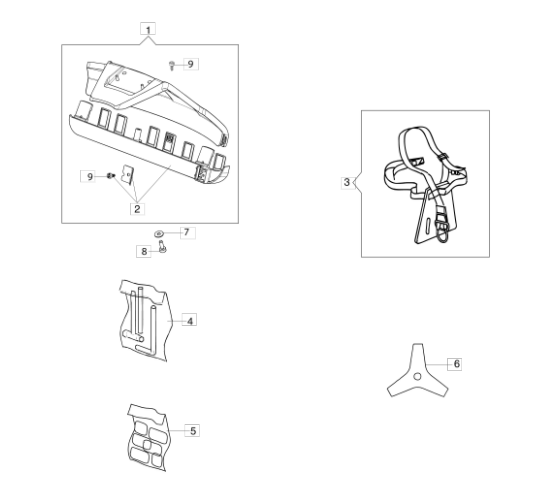 1
9
9
2
7
8
3
4
6
5