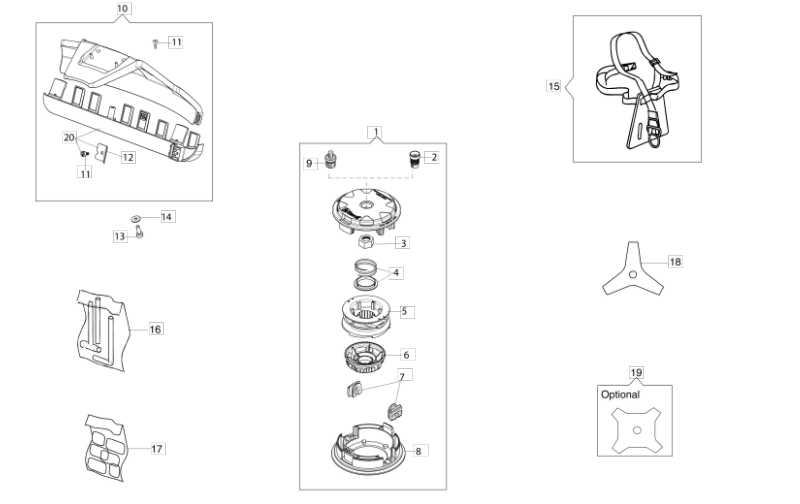 10
11
20
12
11
14
13
16
17
1
9
2
3
4
5
6
7
8
15
18
19
Optional