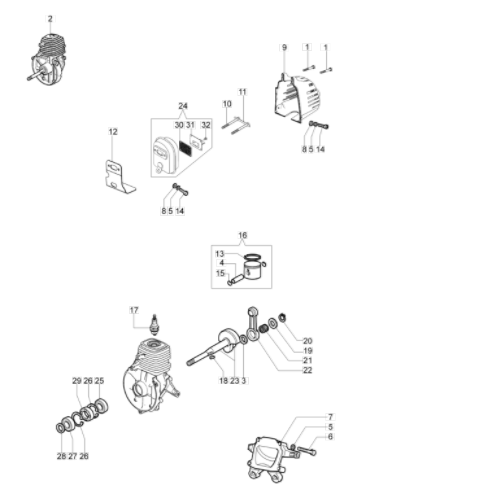 2

9
1
1
11
10
24
30 31 32
12
8 5 14
8 5 14

16
13
4
15

17
20
19
21
22
18 23 3
29 26 25
28 27 26
7
5
6