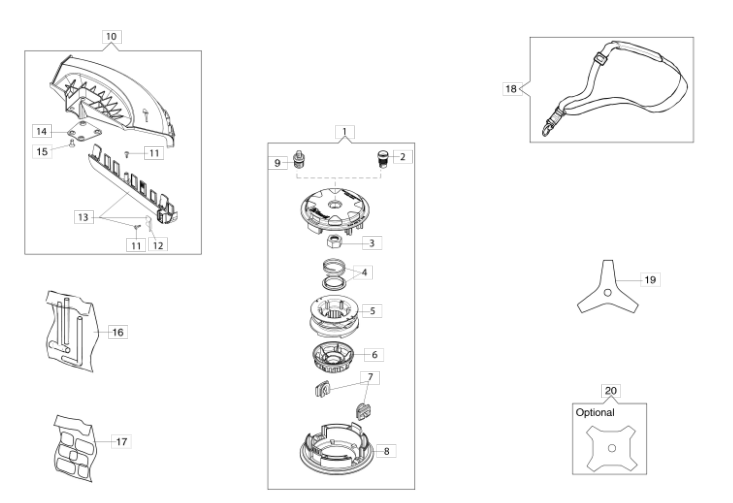 10
14
15
11
13
11
12
16
17
1
9
2
3
4
5
6
7
8
18
19
20
Optional