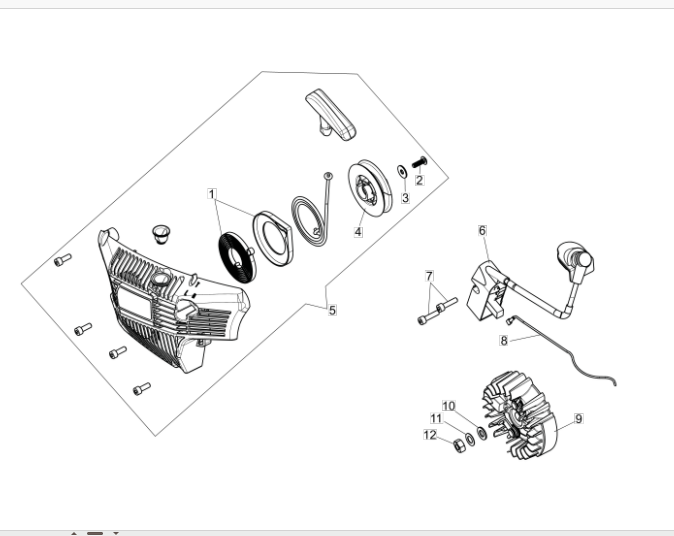 1
2
3
4
5
6
7
8
9
10
11
12