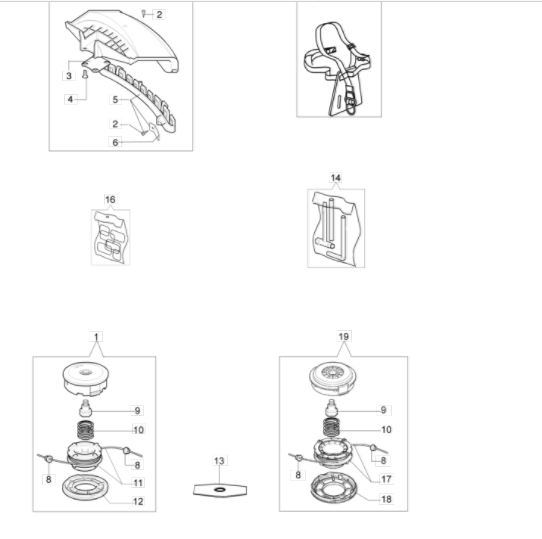 2
3
4
5
2
6
16
14
1
9
10
8
8
11
12
13
19
9
10
8
8
17
18