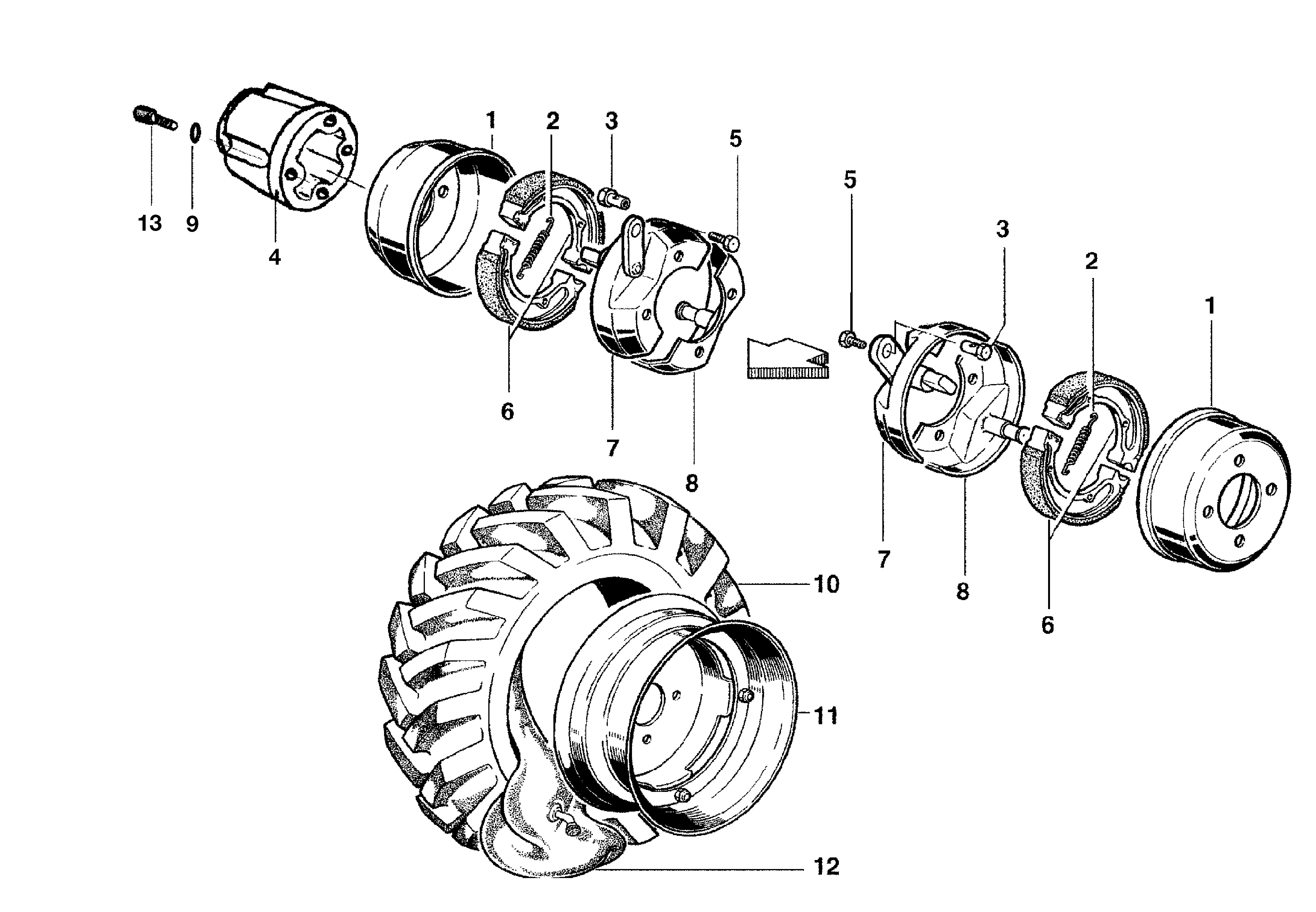 1
2
3
5
13
9
4
6
7
8
5
3
2
1
7
8
6
10
11
12