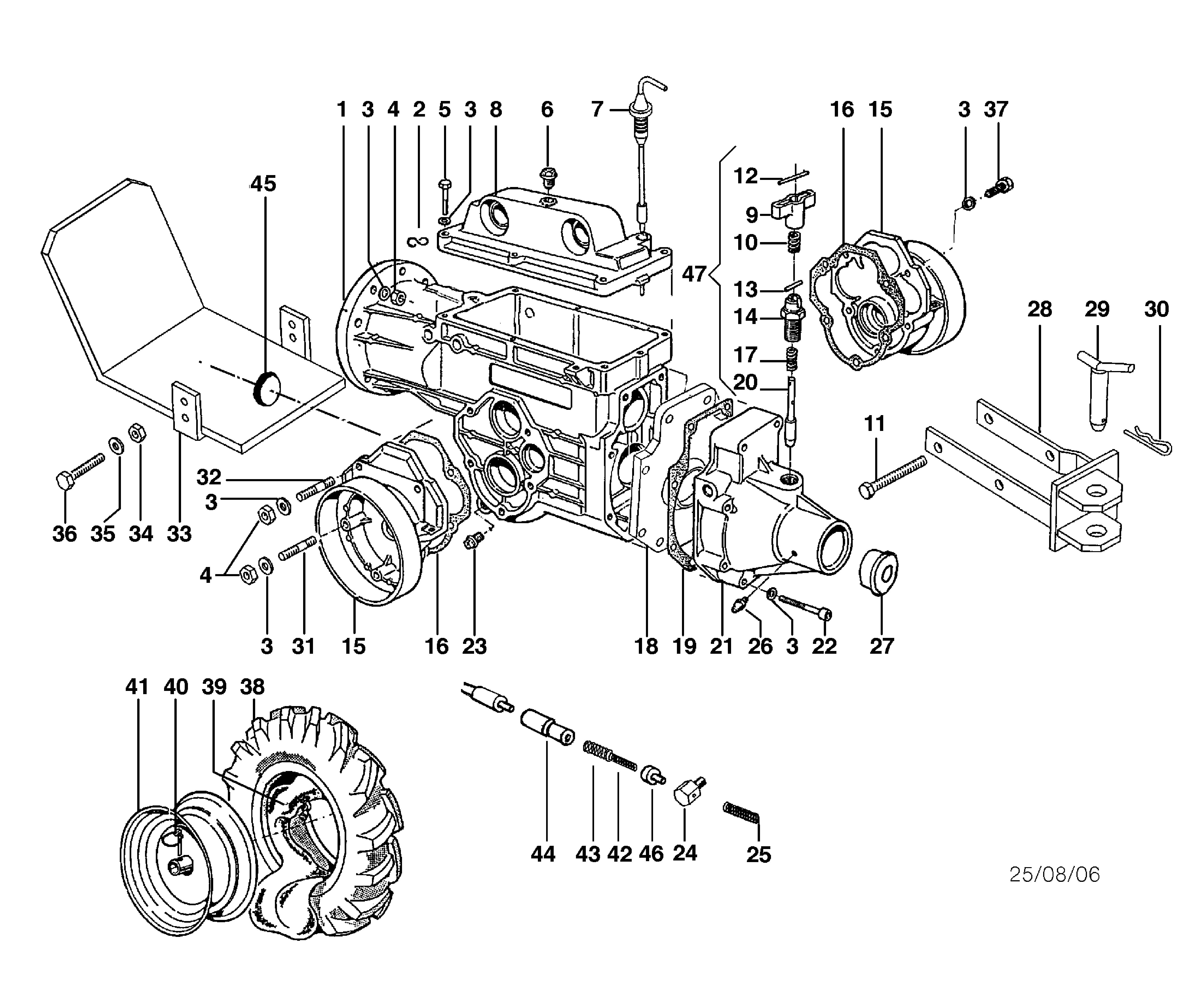 1 3 4 2 5 3 8 6 7 16 15 3 37

45

12

9

10

47

13

14

17

20

28 29 30

11

32

3

36 35 34 33

4

3 31 15 16 23 18 19 21 26 3 22 27

41 40 39 38

44 43 42 46 24 25

25/08/06