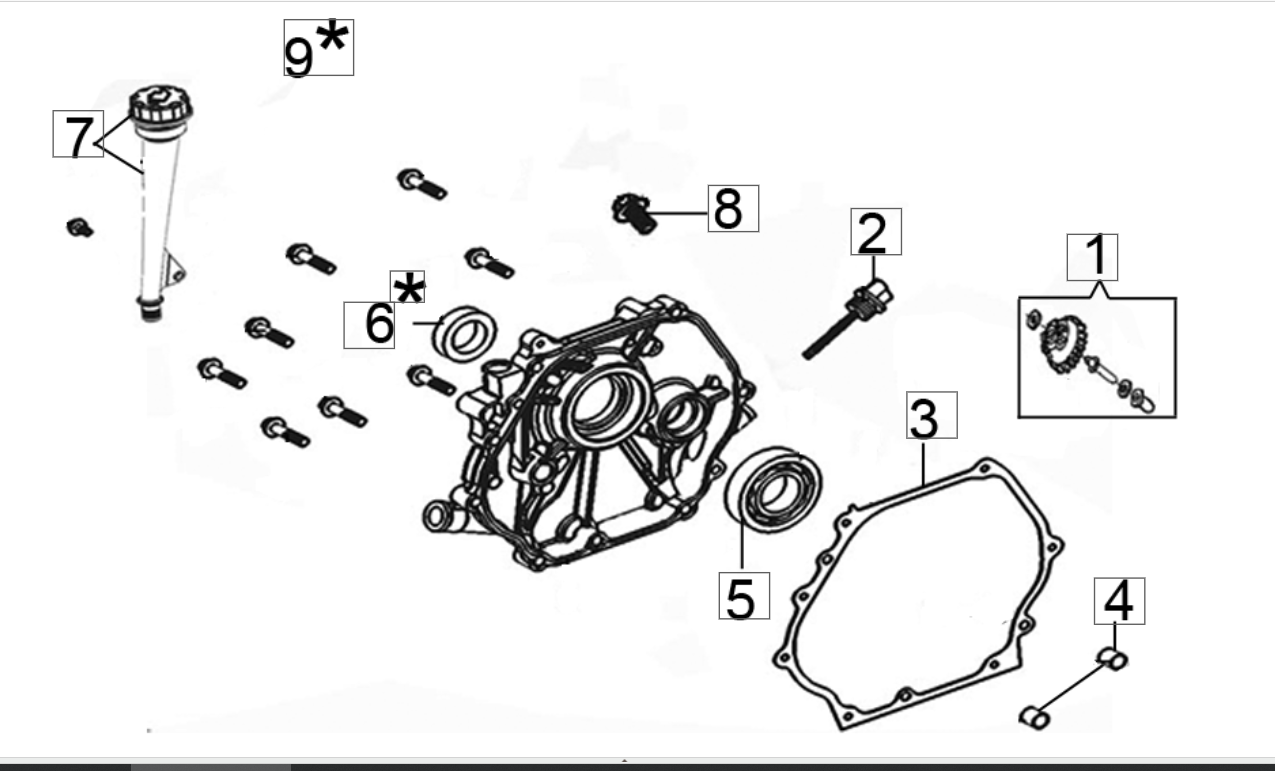 9*
7
8
2
1
6*
3
5
4