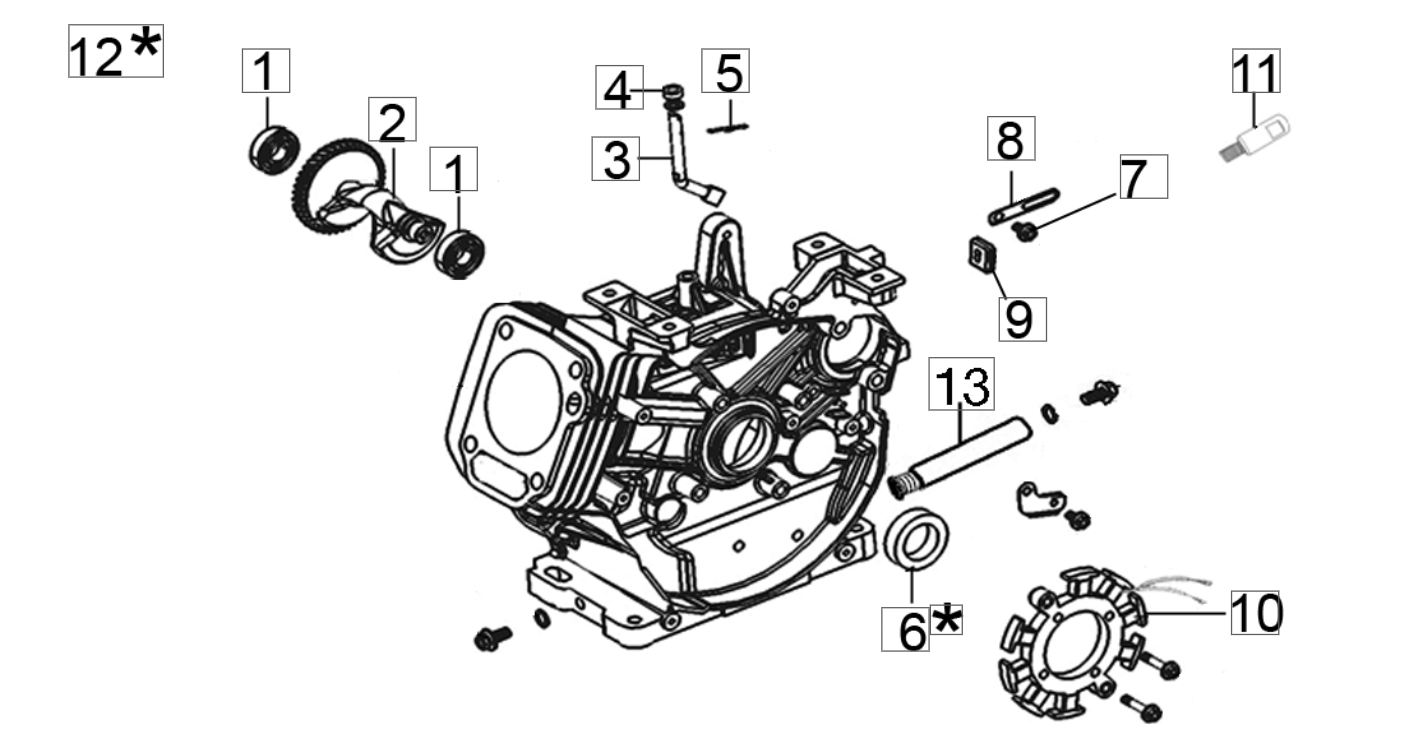 12*
1
2
1
4
5
3
11
8
7
9
13
6*
10