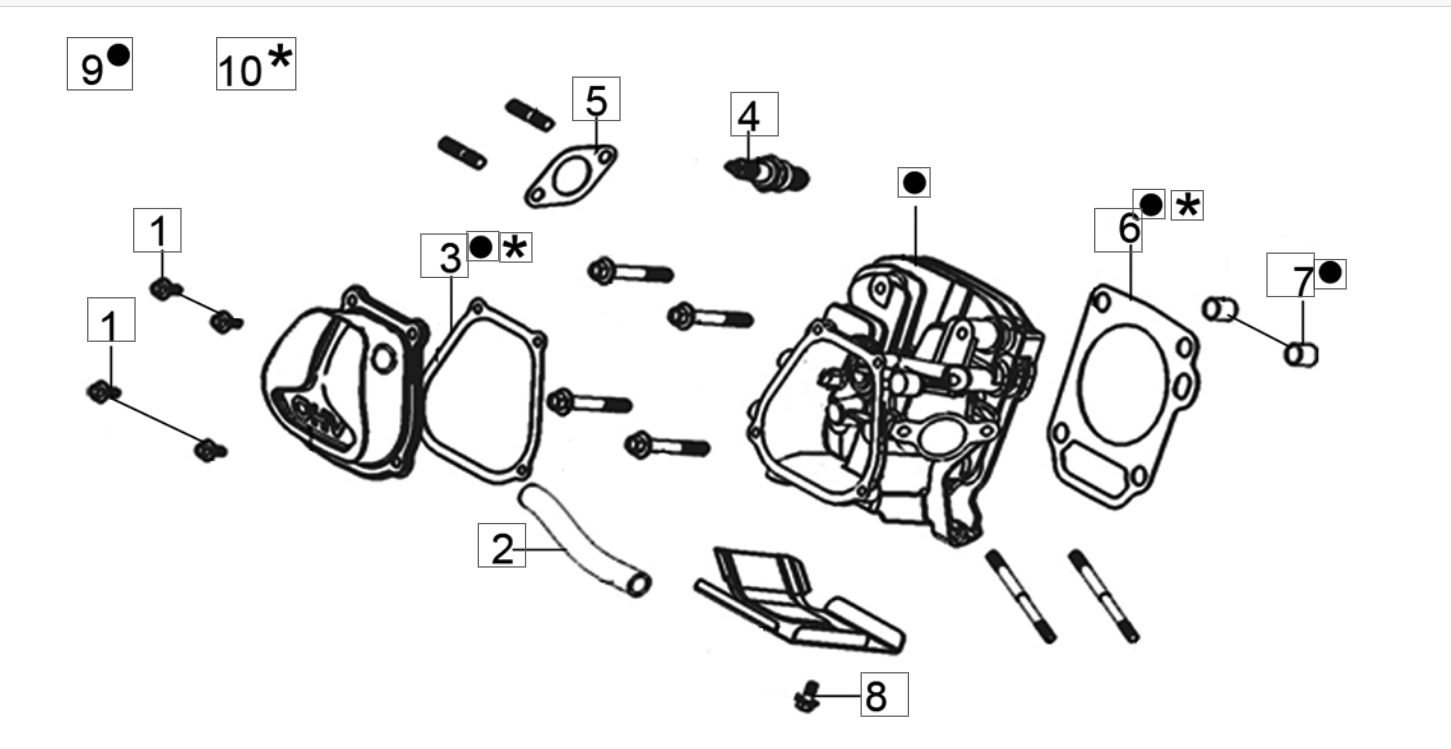 9●
10*
5
4
●
1
3●*
6●*
7●
1
OHV
2
8