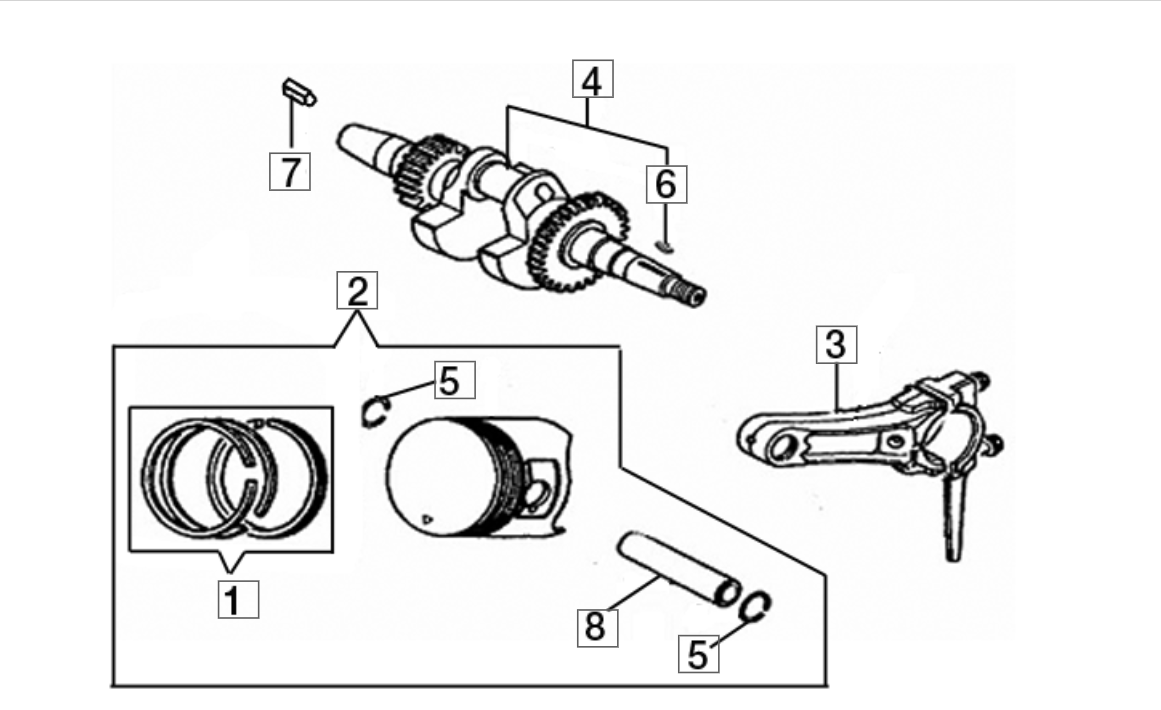 4
7
6
2
3
5
1
8
5