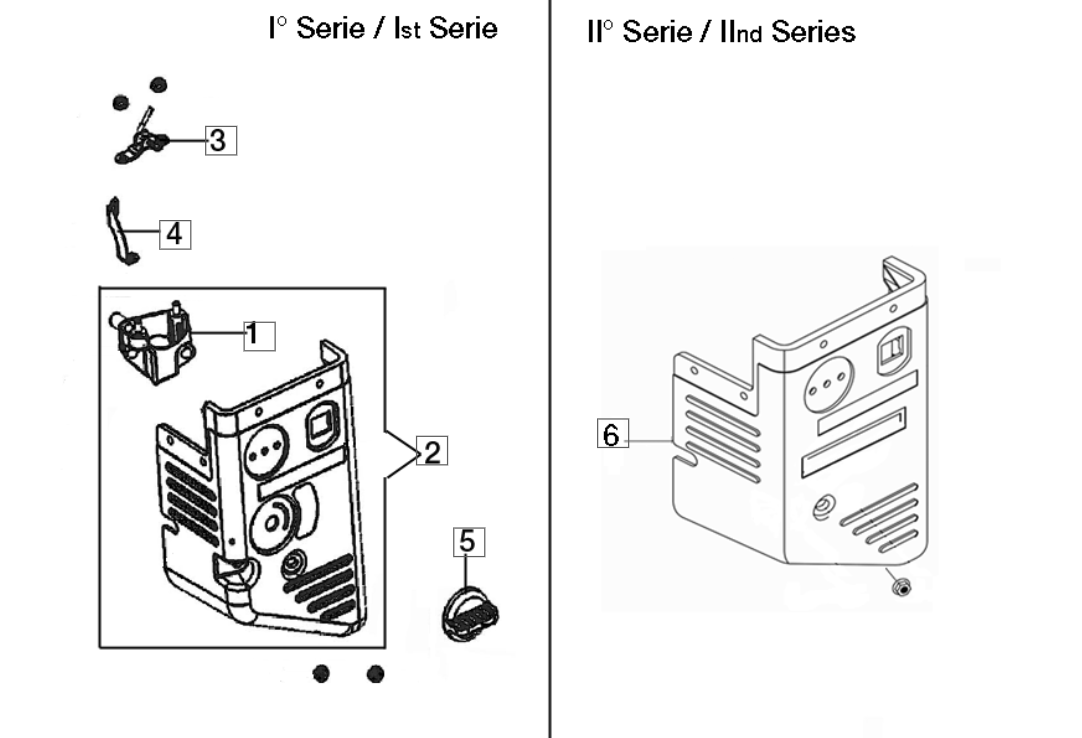 I° Serie / Ist Serie

3

4

1

2

5

II° Serie / IInd Series

6