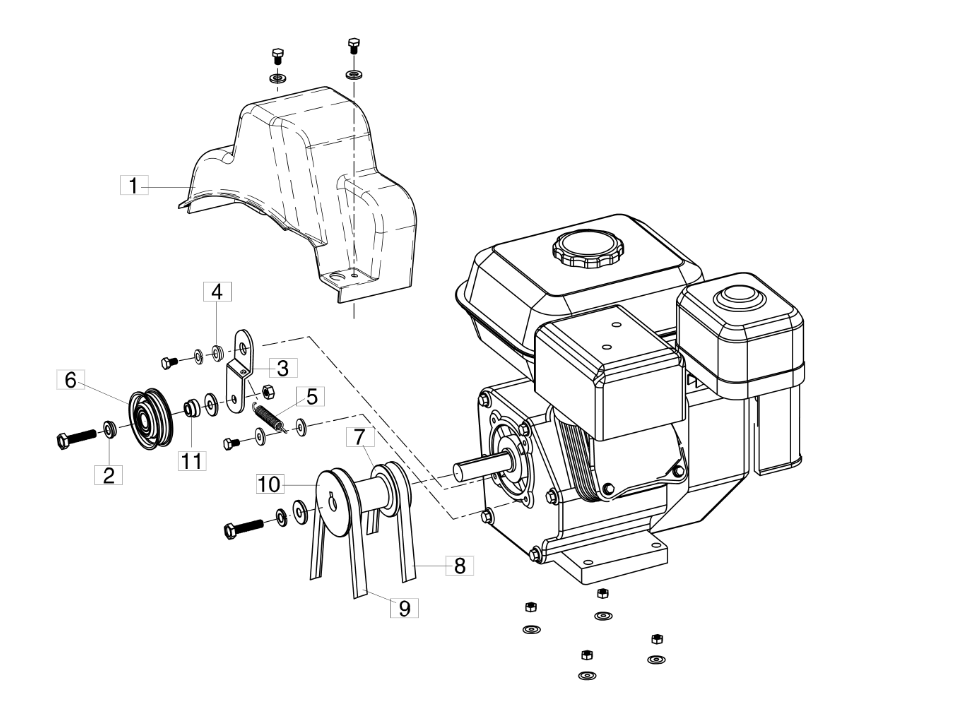 1
4
3
6
5
2
11
7
10
8
9