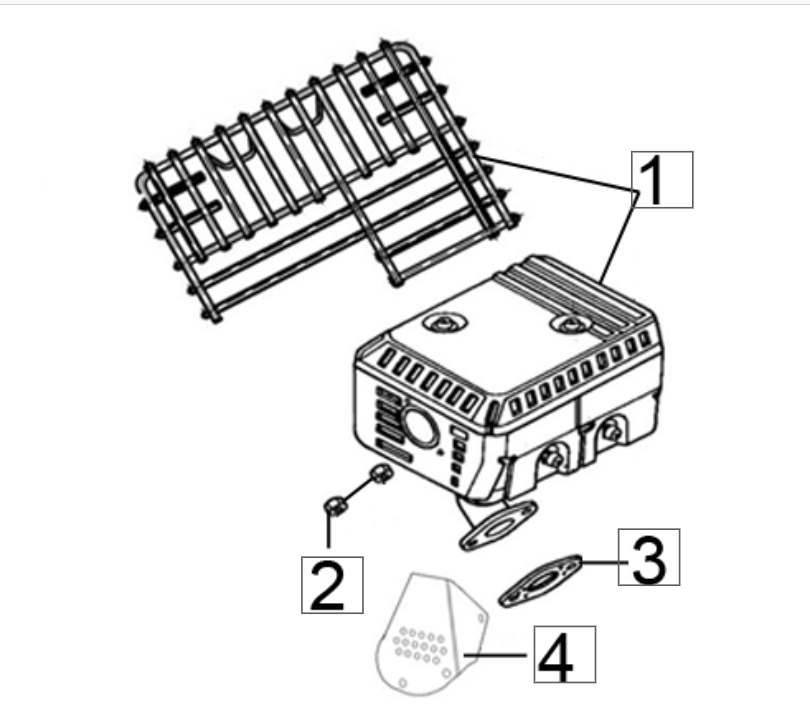 1
2
3
4