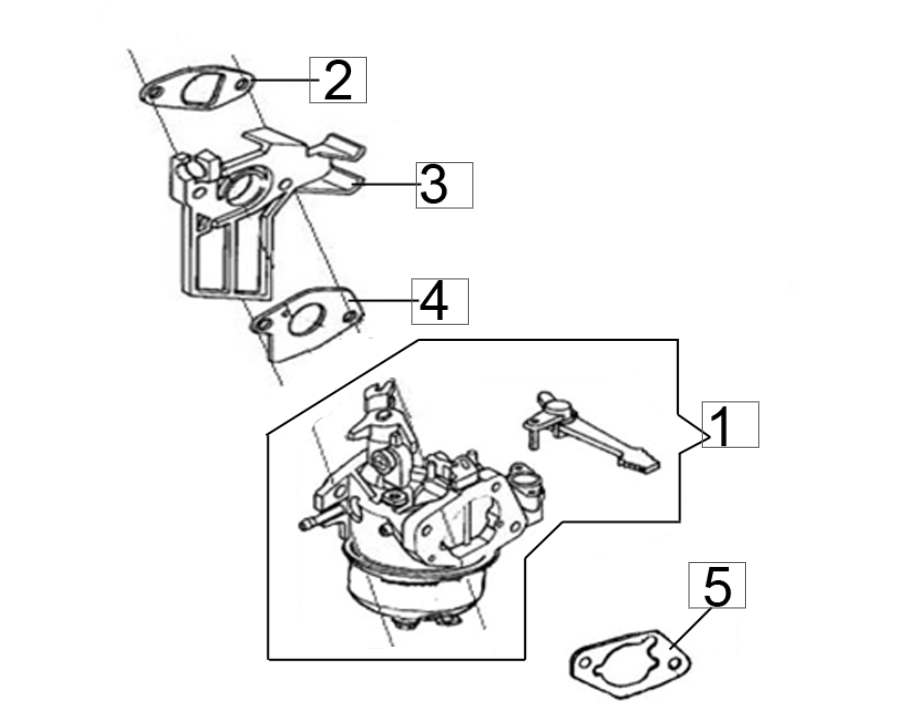 2
3
4
1
5