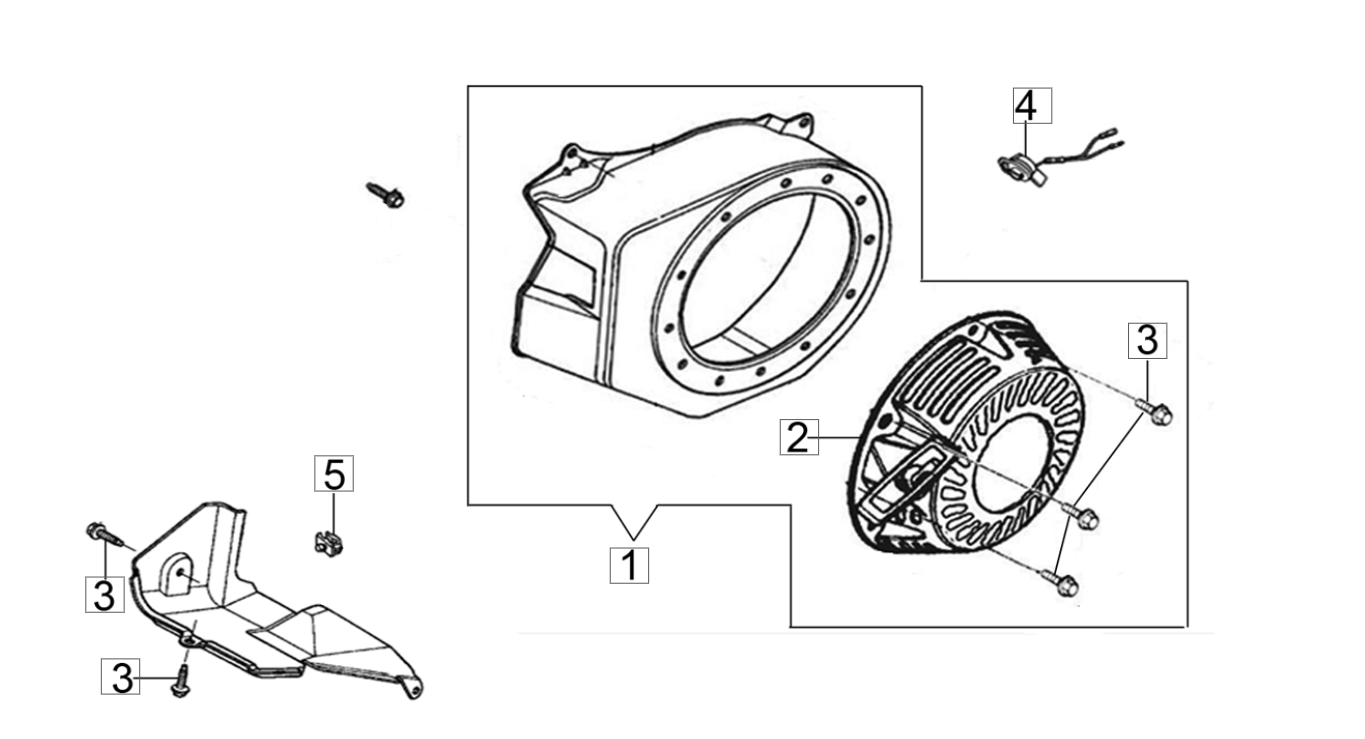 4
3
2
5
1
3
3