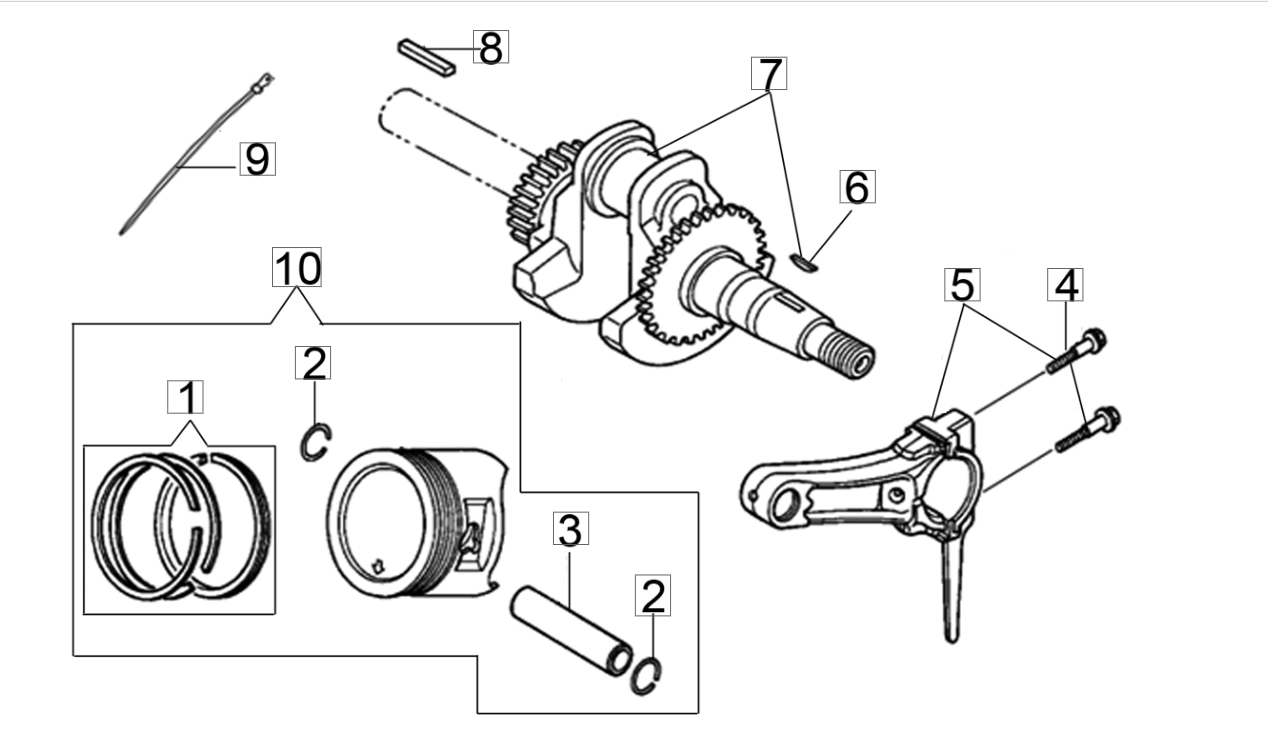 8
7
9
6
10
5
4
2
1
3
2