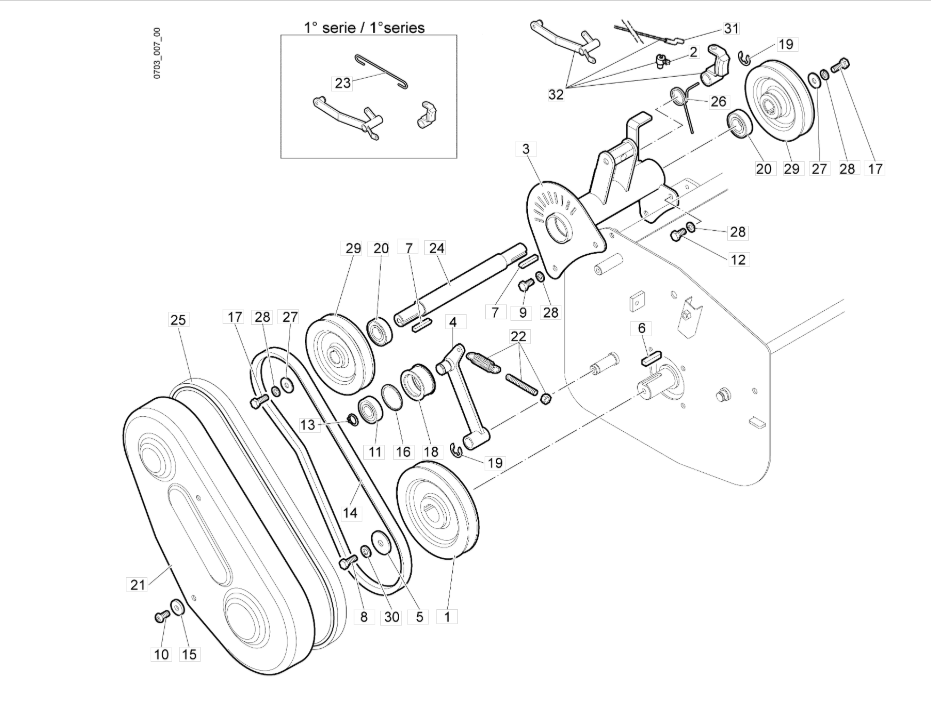 0703_007_00

1° serie / 1°series

23

31
2
19
32
26
3
20
29
27
28
17
28
12
29
20
7
24
7
9
28
25
17
28
27
4
22
6
13
11
16
18
19
14
21
8
30
5
1
10
15