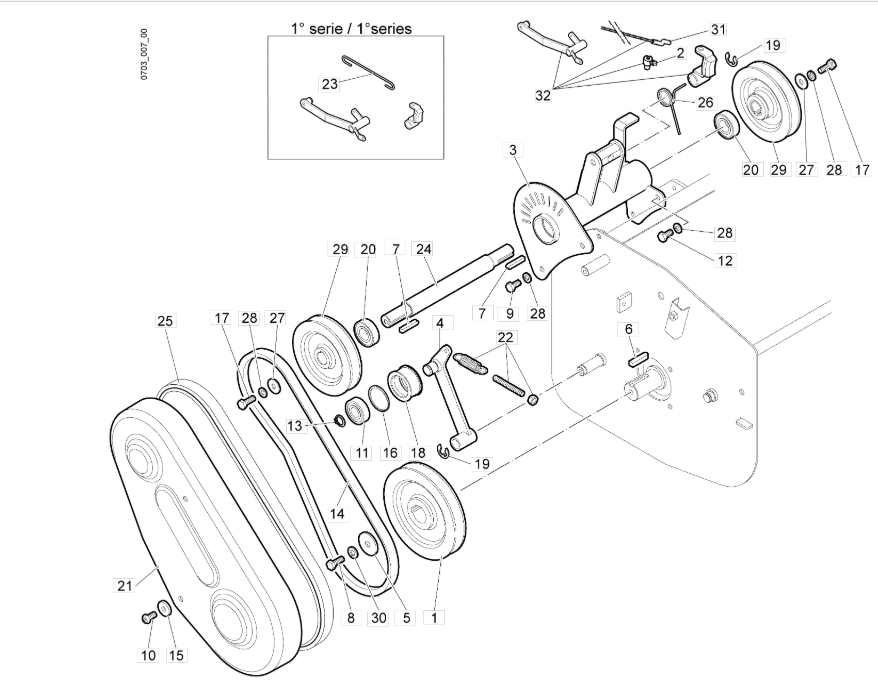 0703_007_00

1° serie / 1°series

23

31
2
19
32
26
3
20
29
27
28
17
28
12
29
20
7
24
7
9
28
25
17
28
27
4
22
6
13
11
16
18
19
14
21
8
30
5
1
10
15