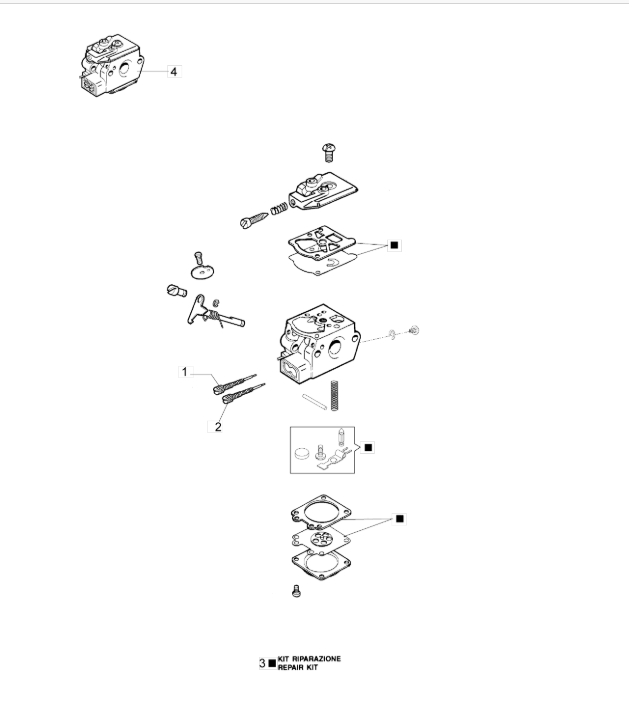 4

■

1

2

■

■

3 ■ KIT RIPARAZIONE
REPAIR KIT