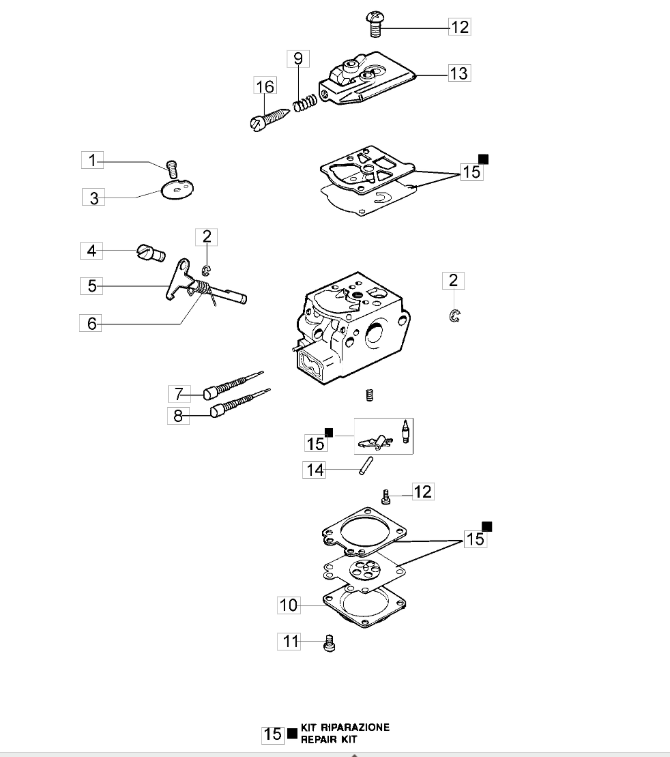 12
9
13
16
1
15 ■
3
2
4
5
2
6
7
8
15 ■
14
12
15 ■
10
11

15 ■ KIT RIPARAZIONE
REPAIR KIT