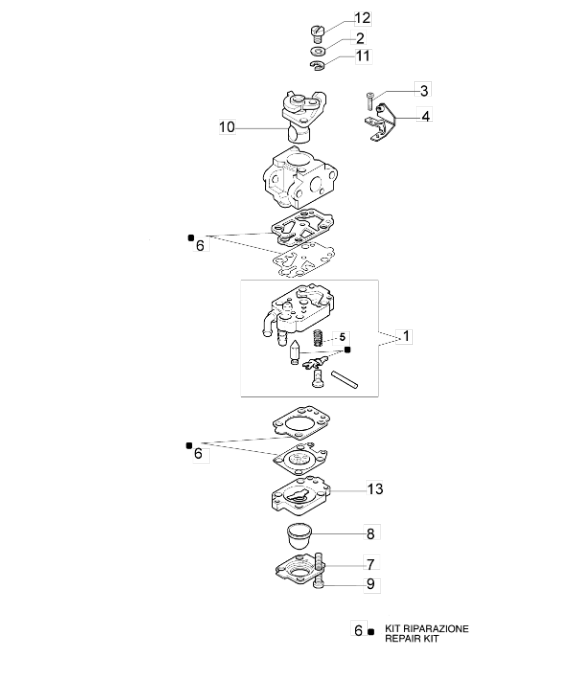 12
2
11
3
4
10
6
5
1
6
13
8
7
9

6 KIT RIPARAZIONE
REPAIR KIT