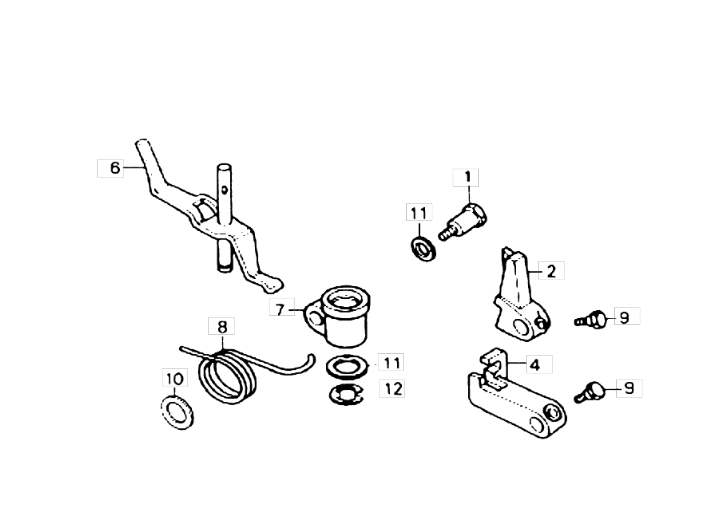 6
1
11
2
7
9
8
11
4
10
12
9