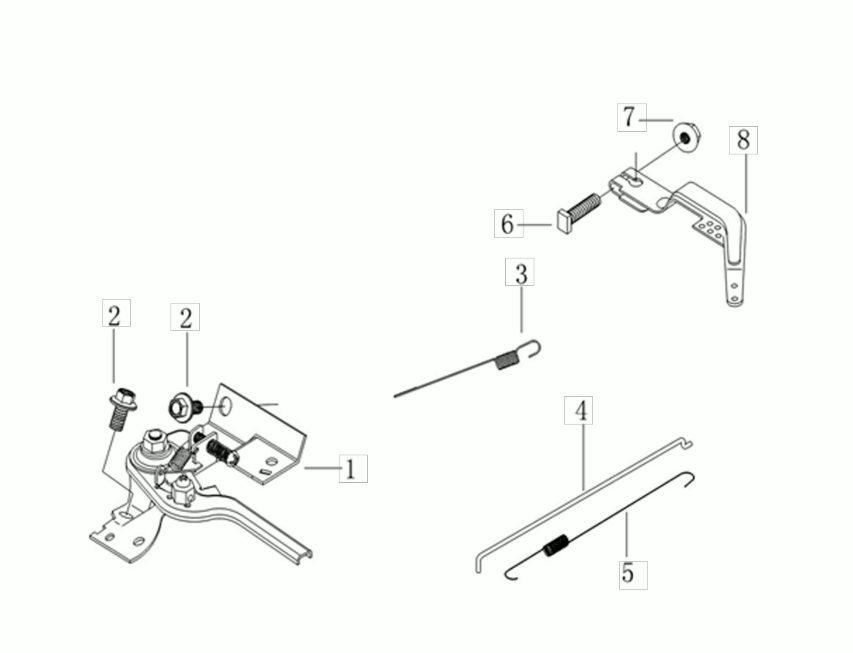 7
8
6
3
2
2
1
4
5