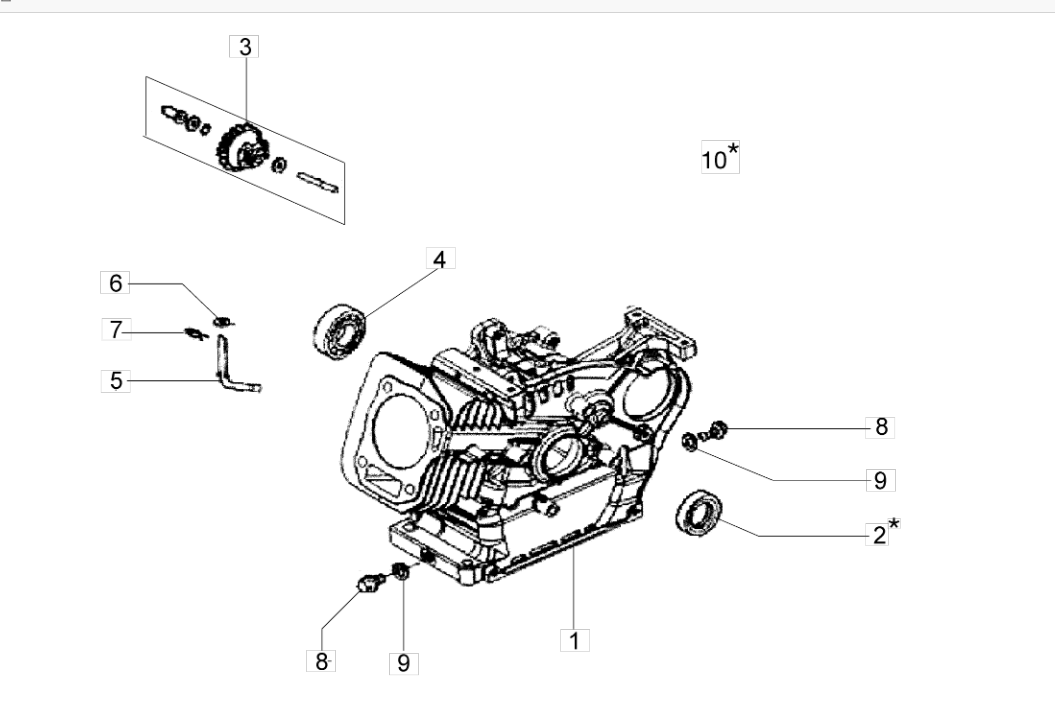 3

10*

4

6

7

5

8

9

2*

8

9

1