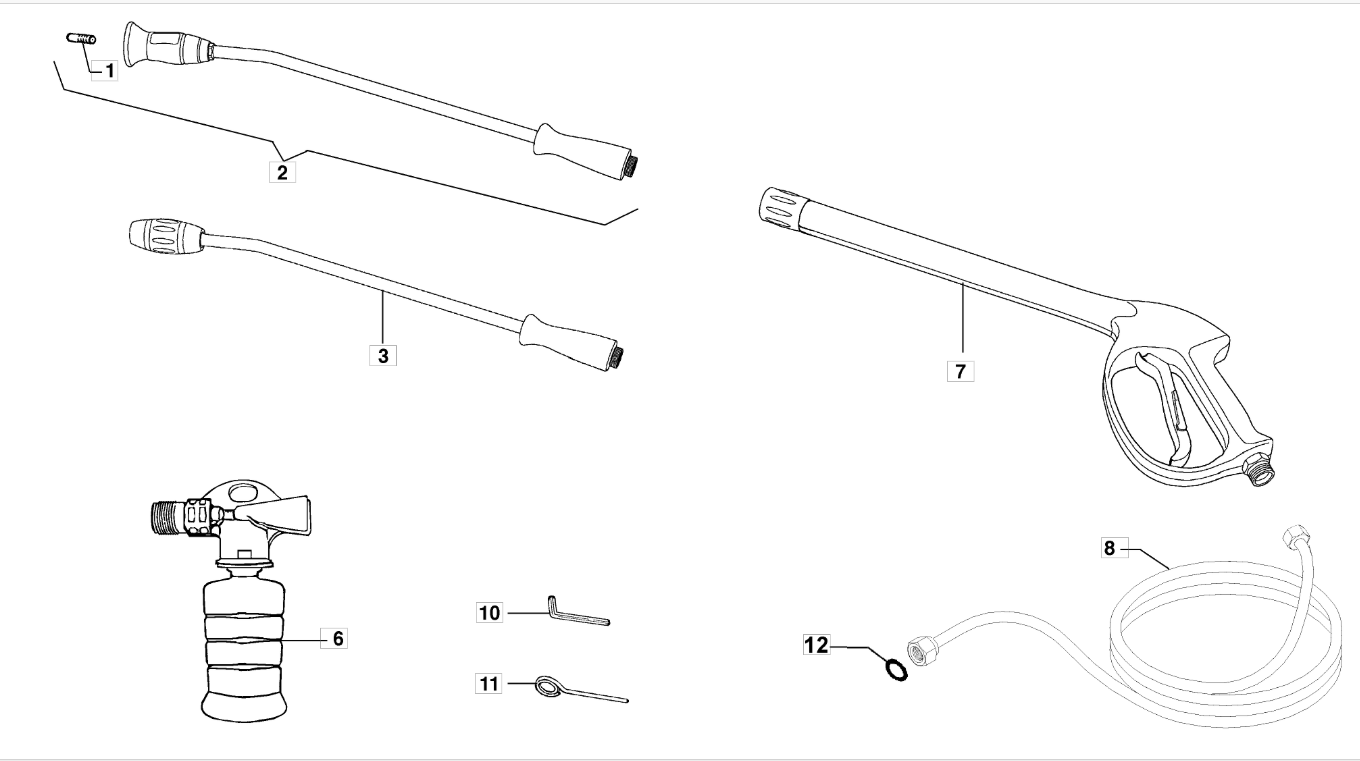 1
2
3
7
6
10
11
8
12