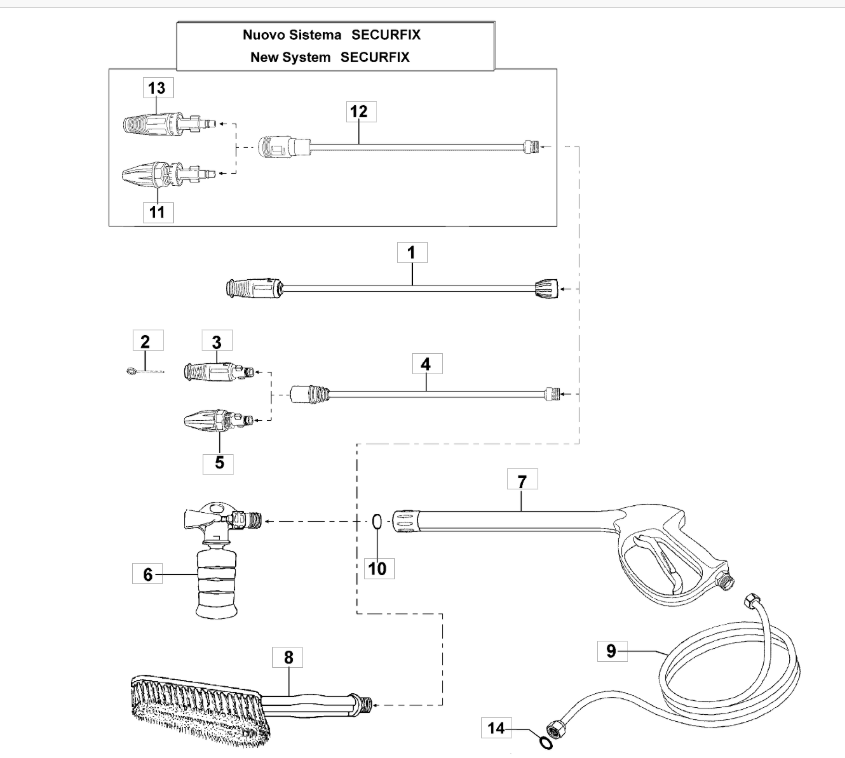 Nuovo Sistema SECURFIX
New System SECURFIX

13
12
11
1
2
3
4
5
7
6
10
8
9
14