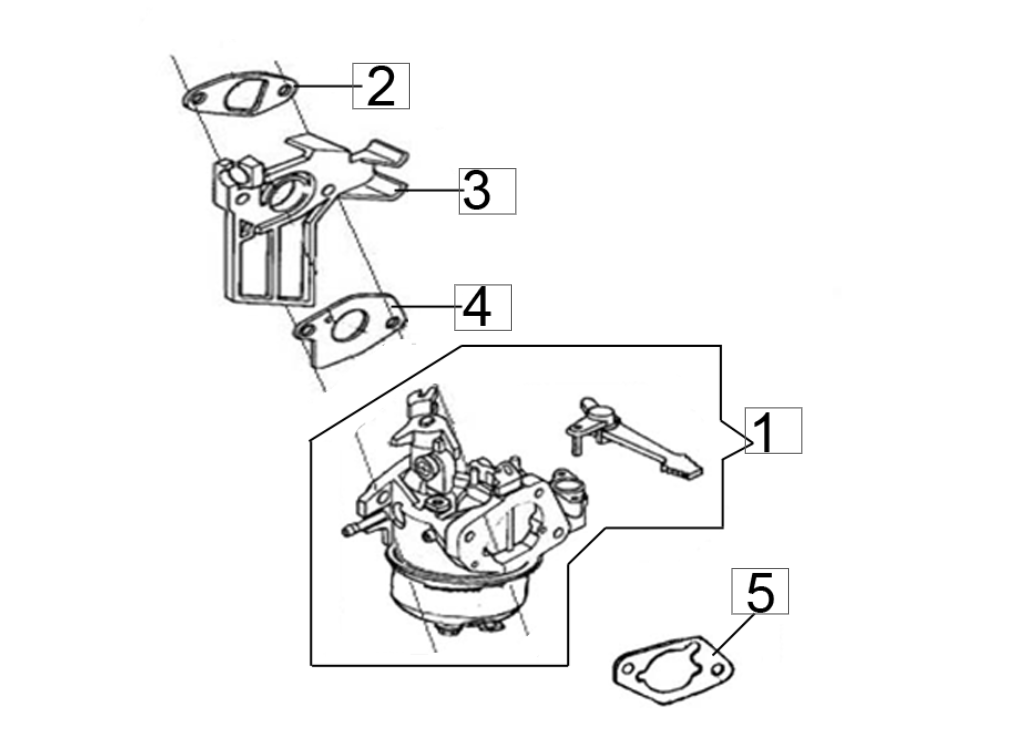 2
3
4
1
5