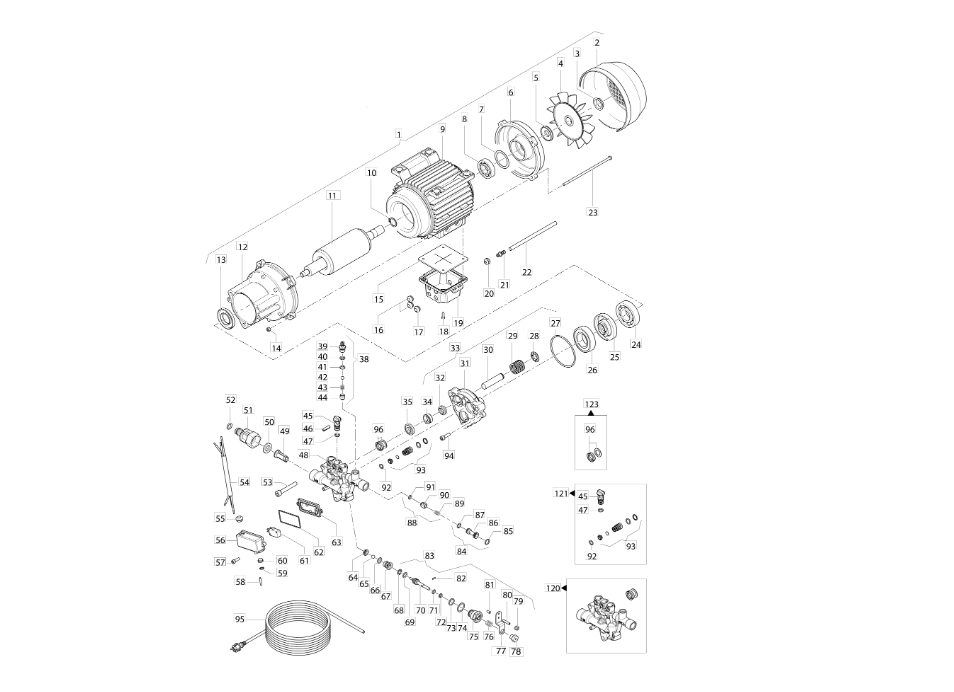 1
2
3
4
5
6
7
8
9
10
11
12
13
14
15
16
17
18
19
20
21
22
23
24
25
26
27
28
29
30
31
32
33
34
35
38
39
40
41
42
43
44
45
46
47
48
49
50
51
52
53
54
55
56
57
58
59
60
61
62
63
64
65
66
67
68
69
70
71
72
73
74
75
76
77
78
79
80
81
82
83
84
85
86
87
88
89
90
91
92
93
94
95
96
123
96
121
45
47
92
93
120