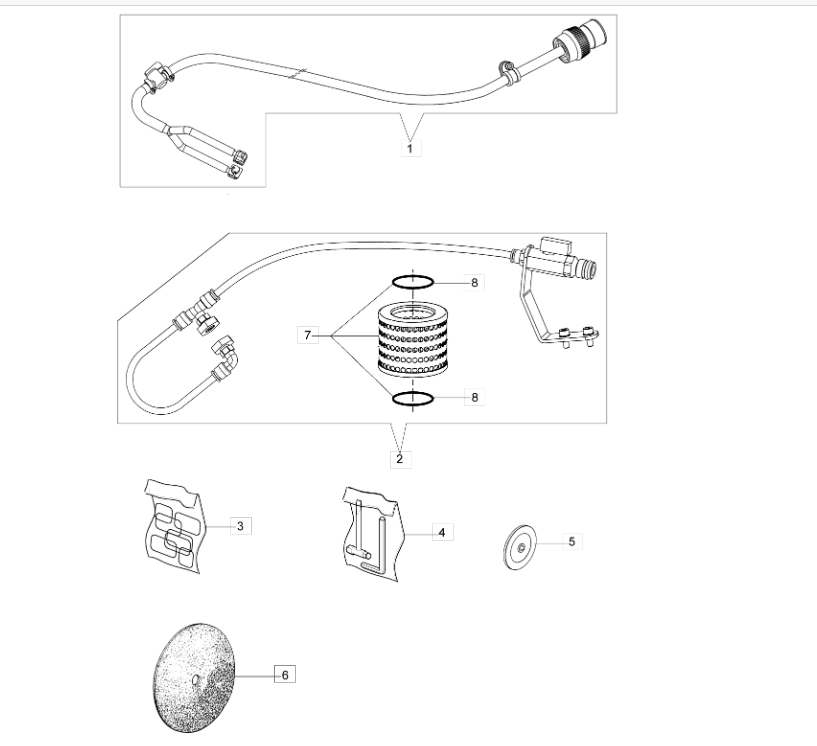 1

8

7

8

2

3

4

5

6