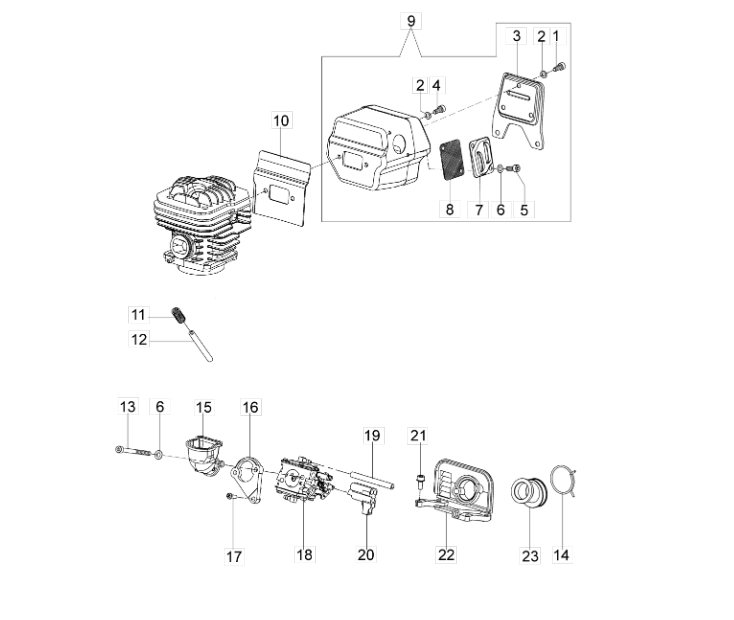 9
3 2 1
2 4
10
8 7 6 5
11
12
13 6 15 16
19
21
17 18 20 22 23 14