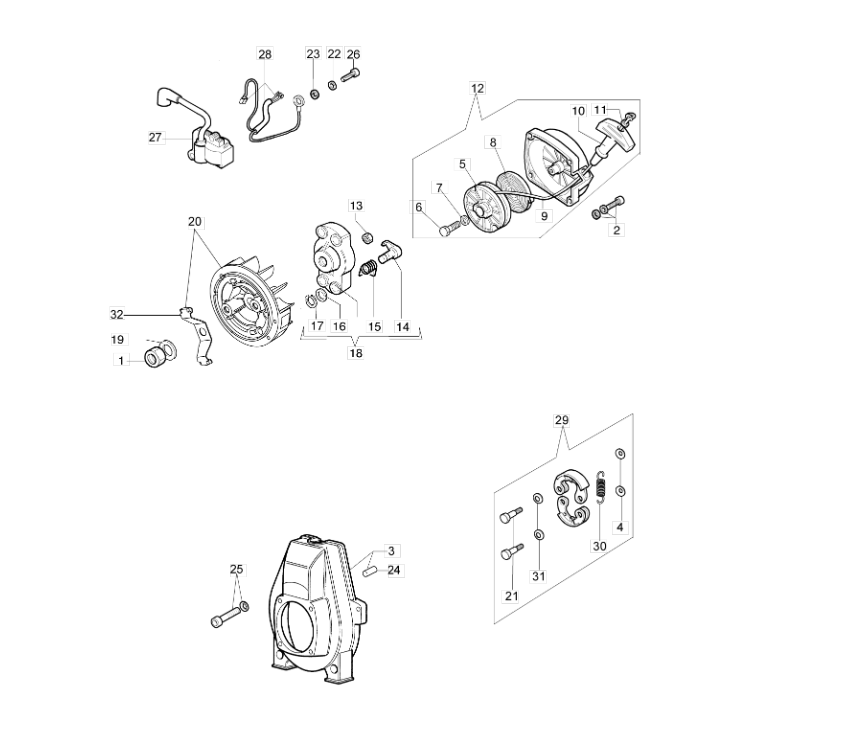 28
23
22
26
27
12
10
11
8
5
7
6
9
2
13
20
32
19
1
17
16
15
14
18
29
4
30
31
21
3
24
25