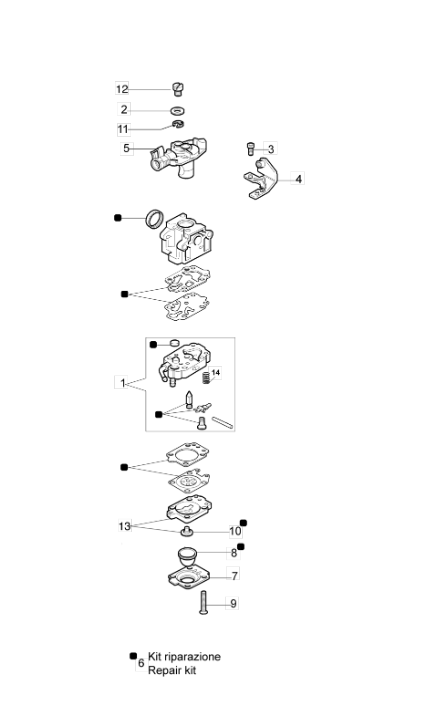 12
2
11
5
3
4
1
14
13
10
8
7
9
6 Kit riparazione
Repair kit