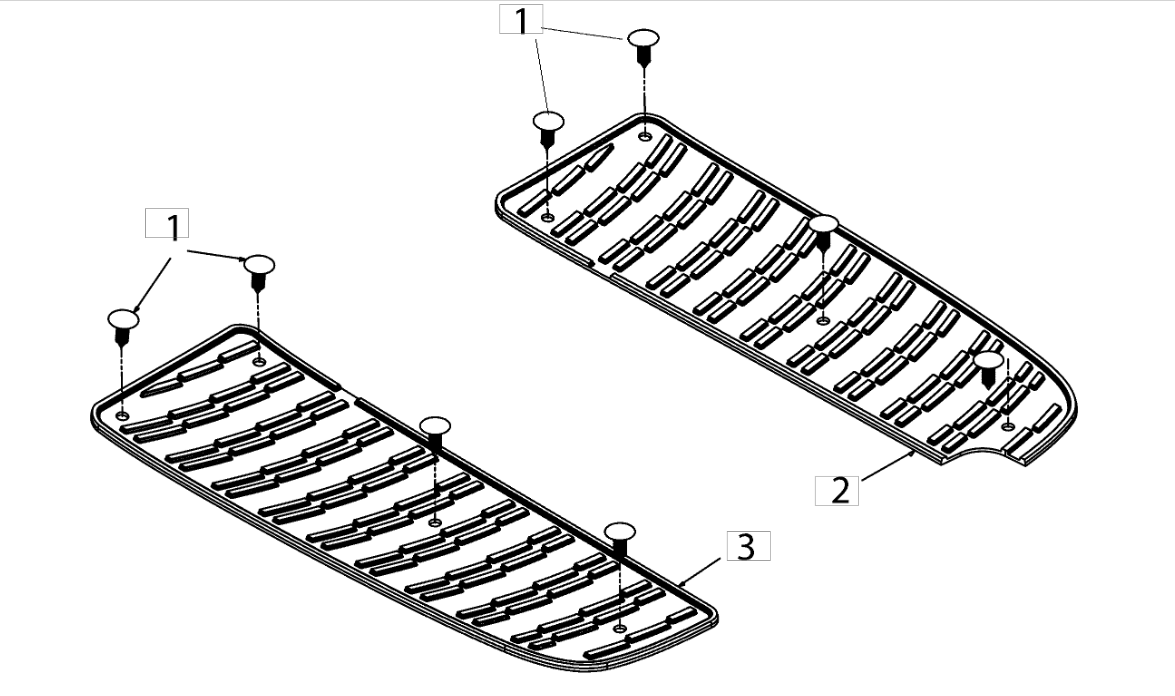 1
1
2
3