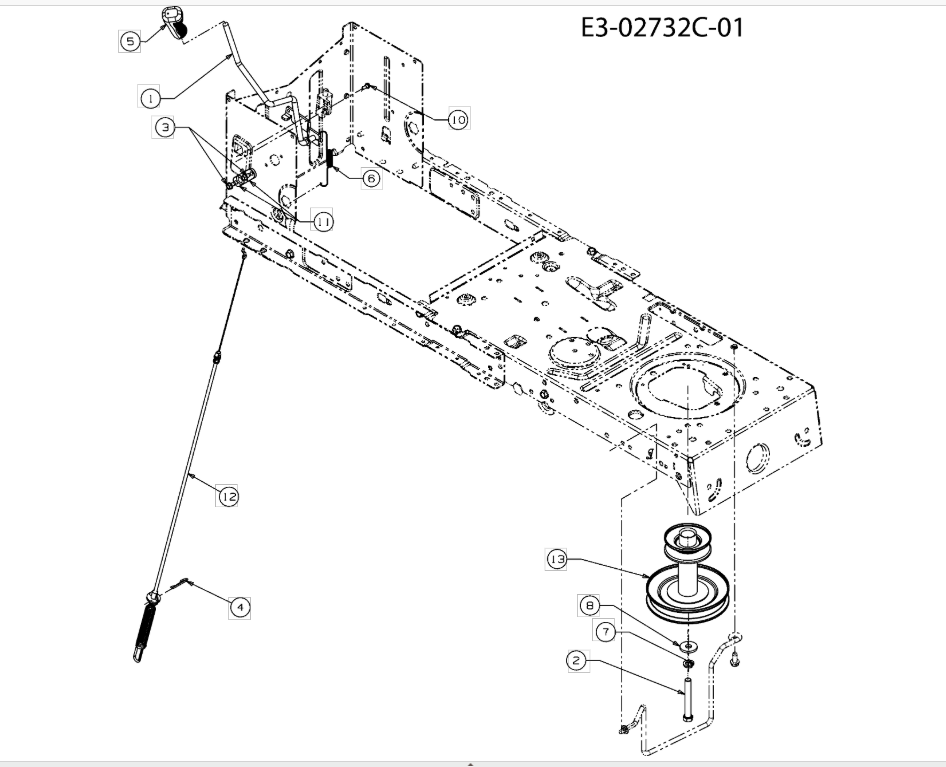 E3-02732C-01

5
1
3
10
6
11
12
4
13
8
7
2