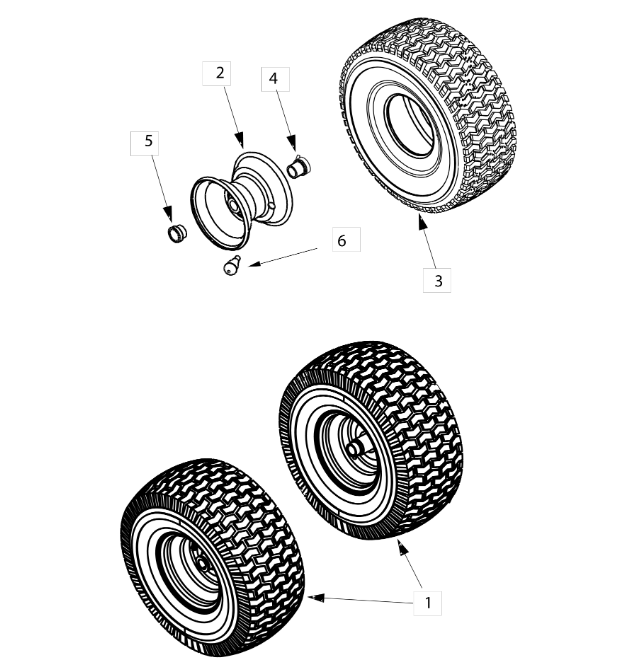 2
4
5
6
3
1