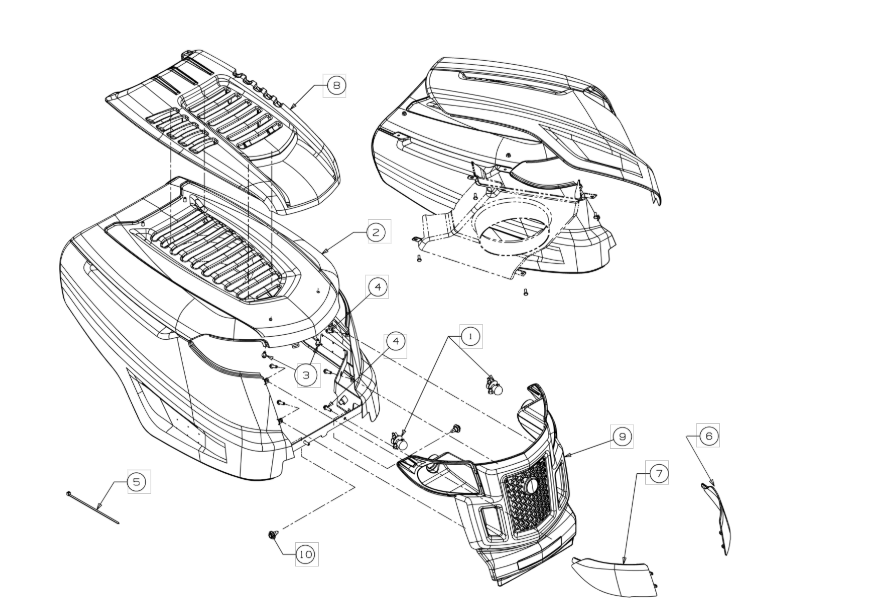 8
2
4
4
1
3
9
6
7
5
10