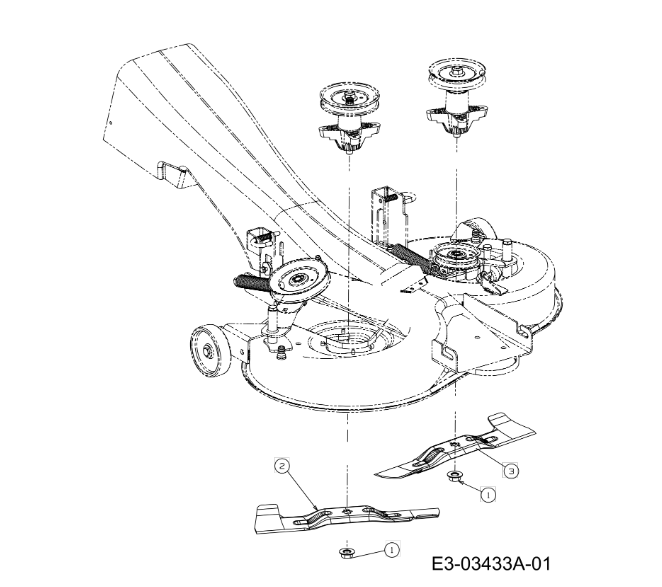 2
3
1
1
E3-03433A-01