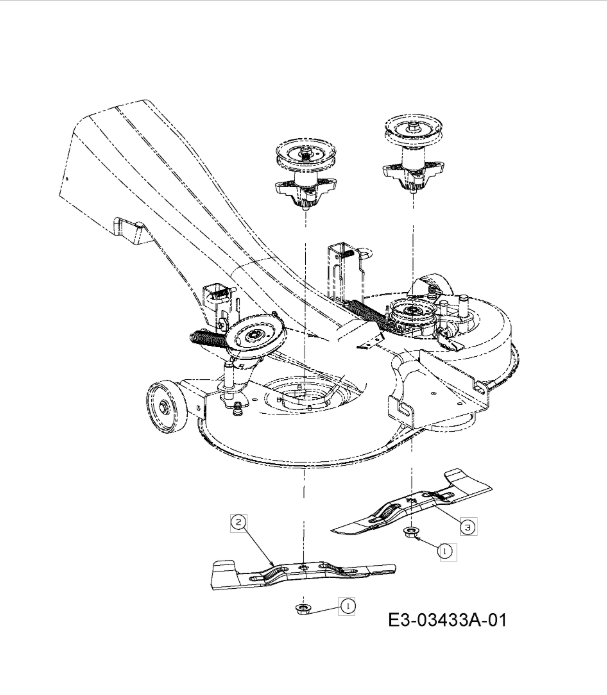 2

3

1

1

E3-03433A-01