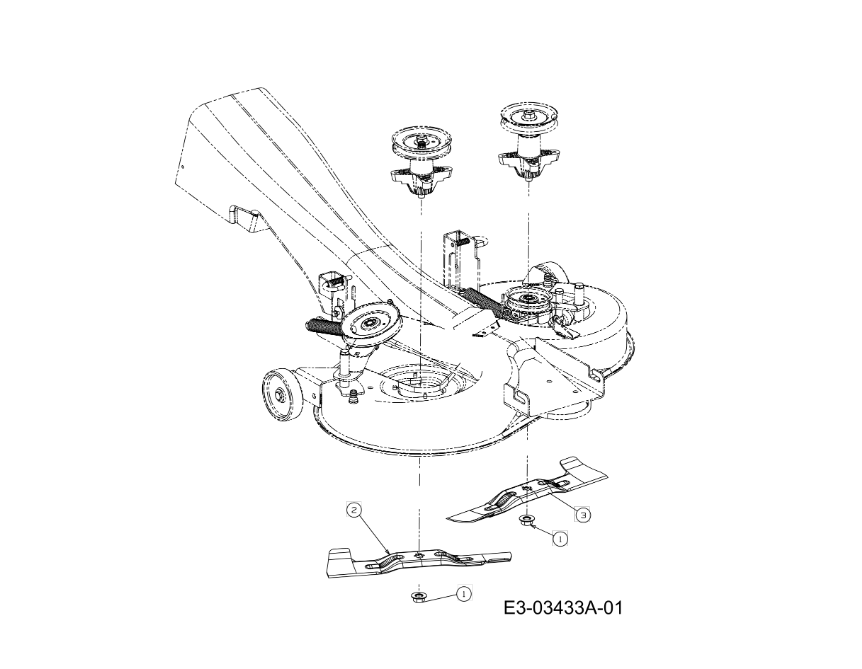 2
3
1
1
E3-03433A-01