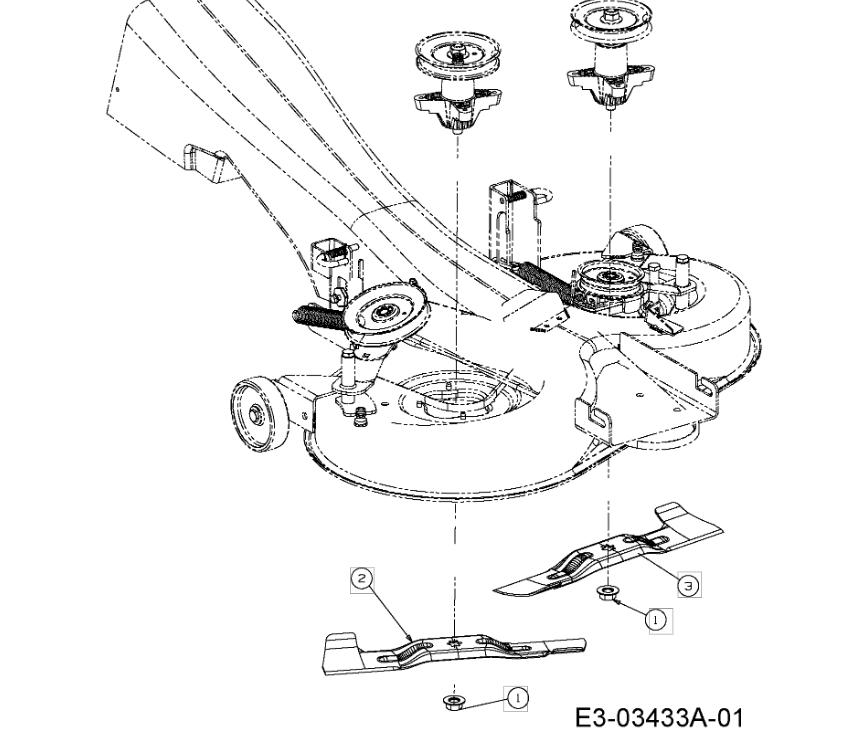 2

3

1

1

E3-03433A-01