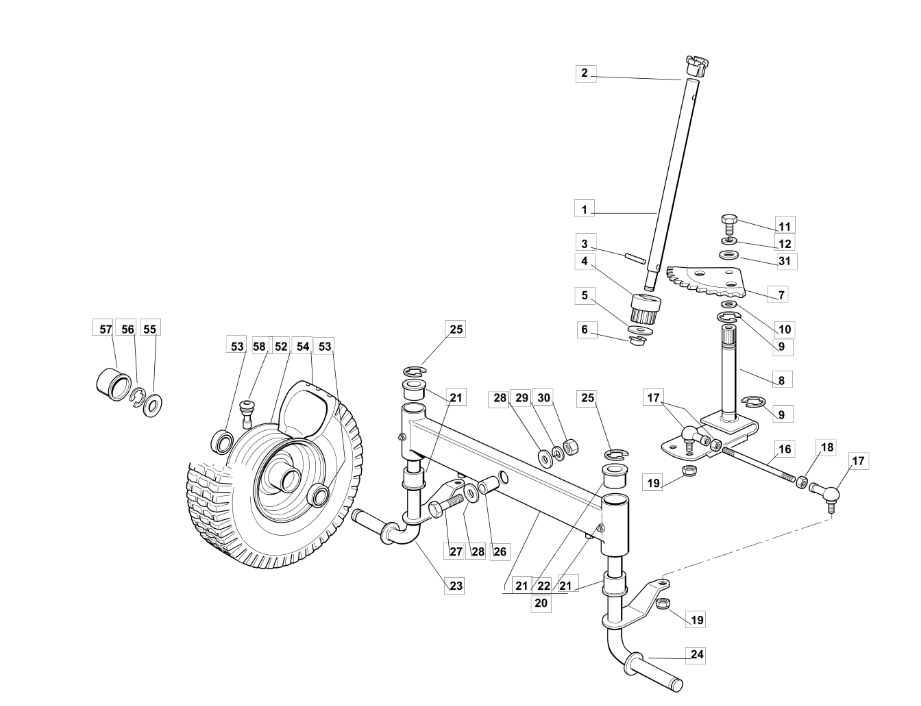 2
1
3
4
5
6
11
12
31
7
10
9
8
9
17
16
18
17
19
57
56
55
53
58
52
54
53
25
21
28
29
30
25
27
28
26
23
21
22
21
20
19
24