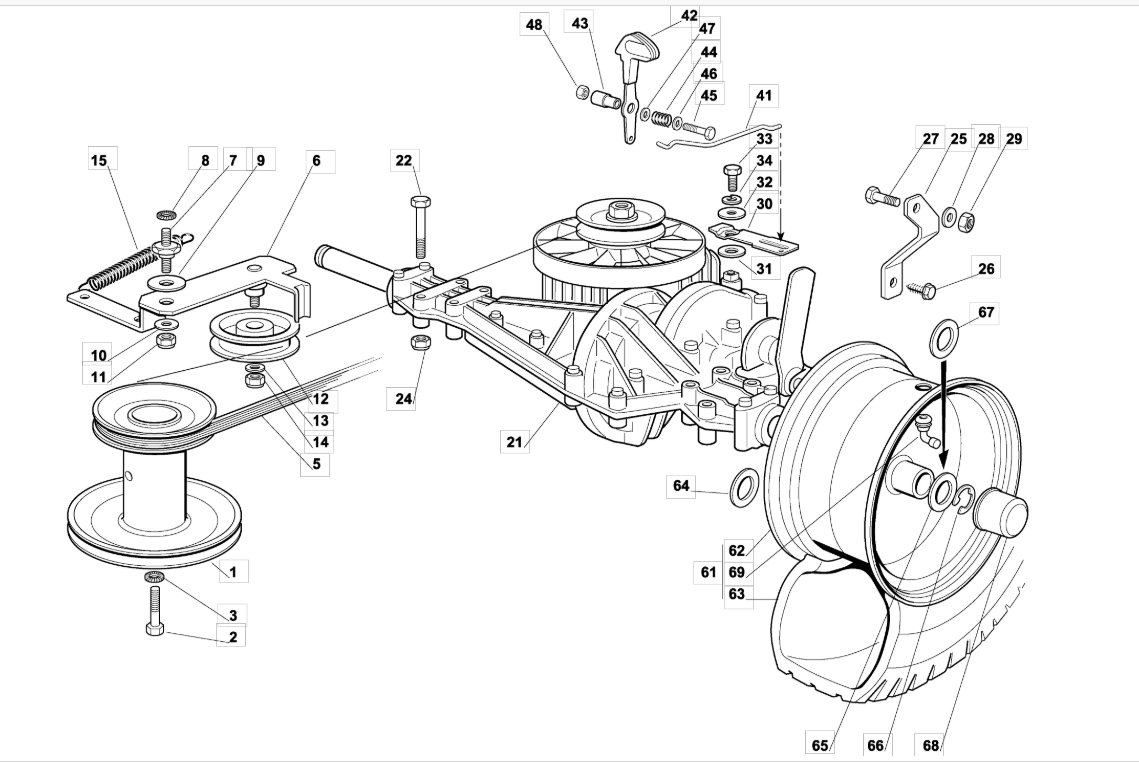 48
43
42
47
44
46
45
41
15
8
7
9
6
22
33
34
32
30
31
27
25
28
29
26
67
10
11
12
13
14
5
24
21
64
62
61
69
63
1
3
2
65
66
68