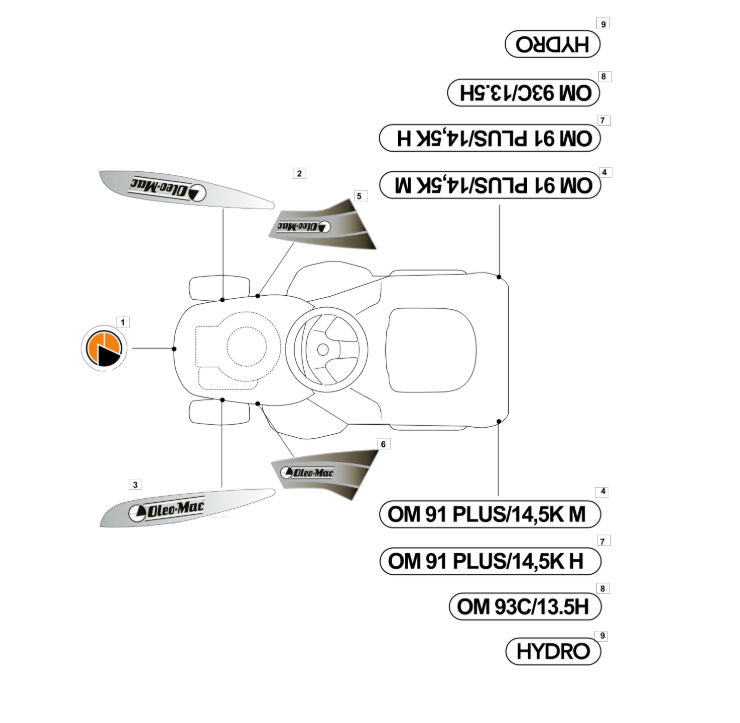 9
HYDRO
8
OM 93C/13.5H
7
OM 91 PLUS/14,5K H
4
OM 91 PLUS/14,5K M
2
Oleo-Mac
5
Oleo-Mac
1
6
Oleo-Mac
3
Oleo-Mac
4
OM 91 PLUS/14,5K M
7
OM 91 PLUS/14,5K H
8
OM 93C/13.5H
9
HYDRO