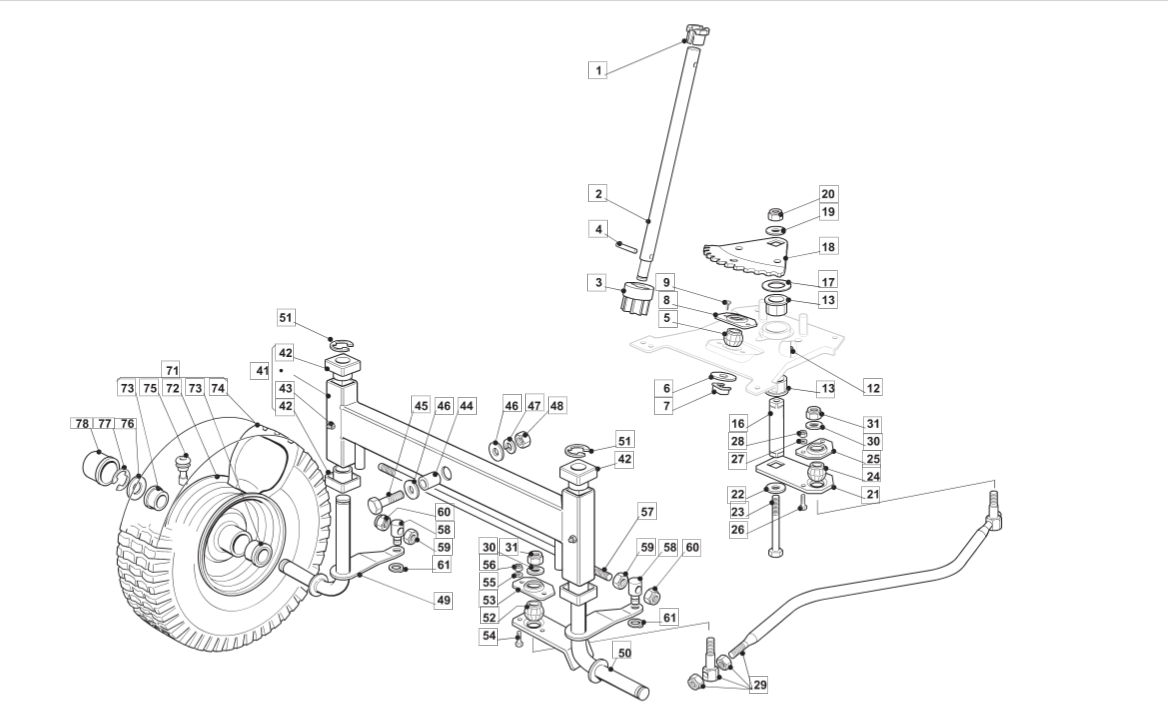 1
2
4
3
9
8
5
20
19
18
17
13
12
6
7
13
16
28
27
31
30
25
24
21
22
23
26
51
42
41
43
42
71
73 75 72 73 74
78 77 76
45 46 44
46 47 48
51
42
60
58
59
61
49
57
30 31
56
55
53
52
54
59 58 60
61
50
29